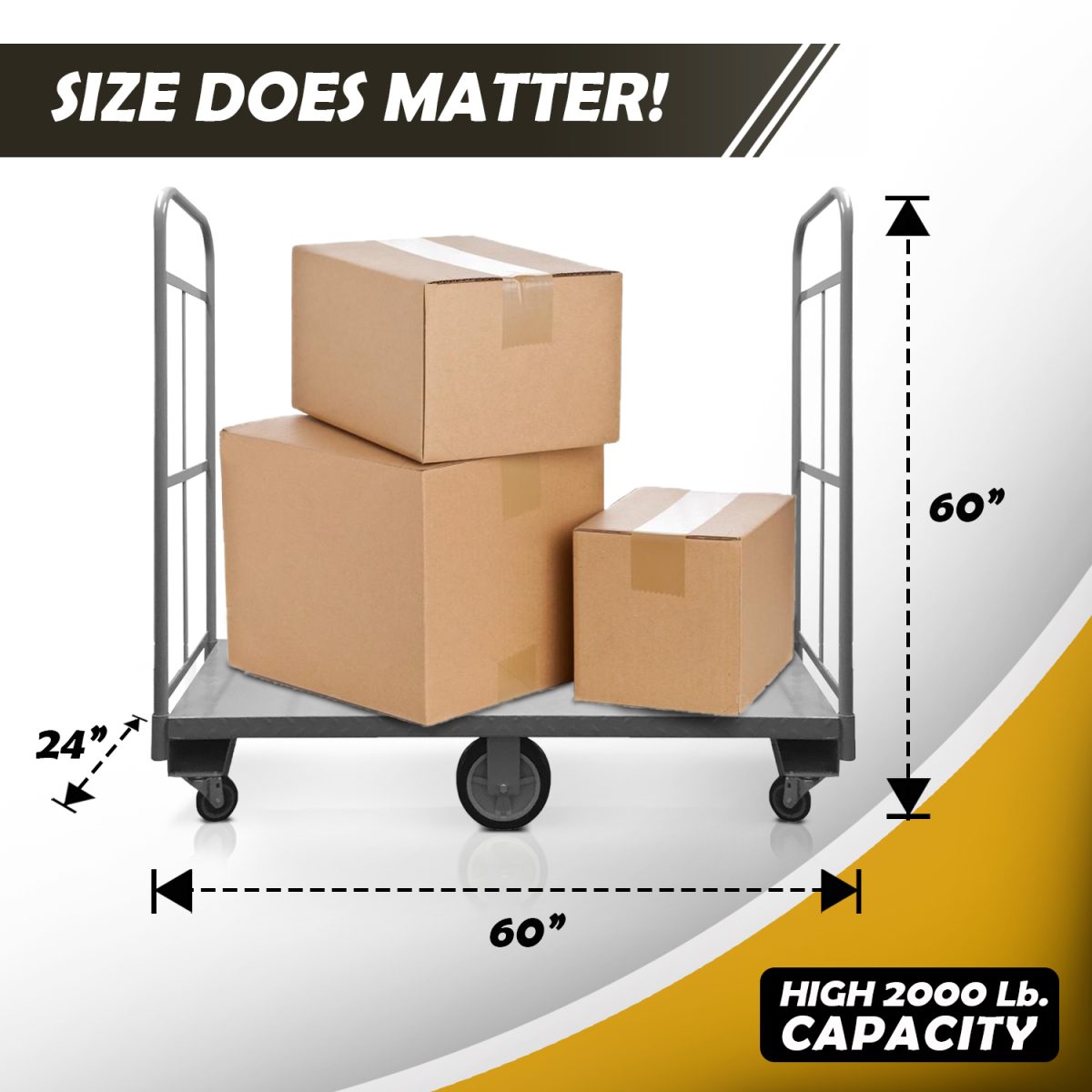 SIZE DOES MATTER!

60”

24”

60”

HIGH 2000 Lb.
CAPACITY